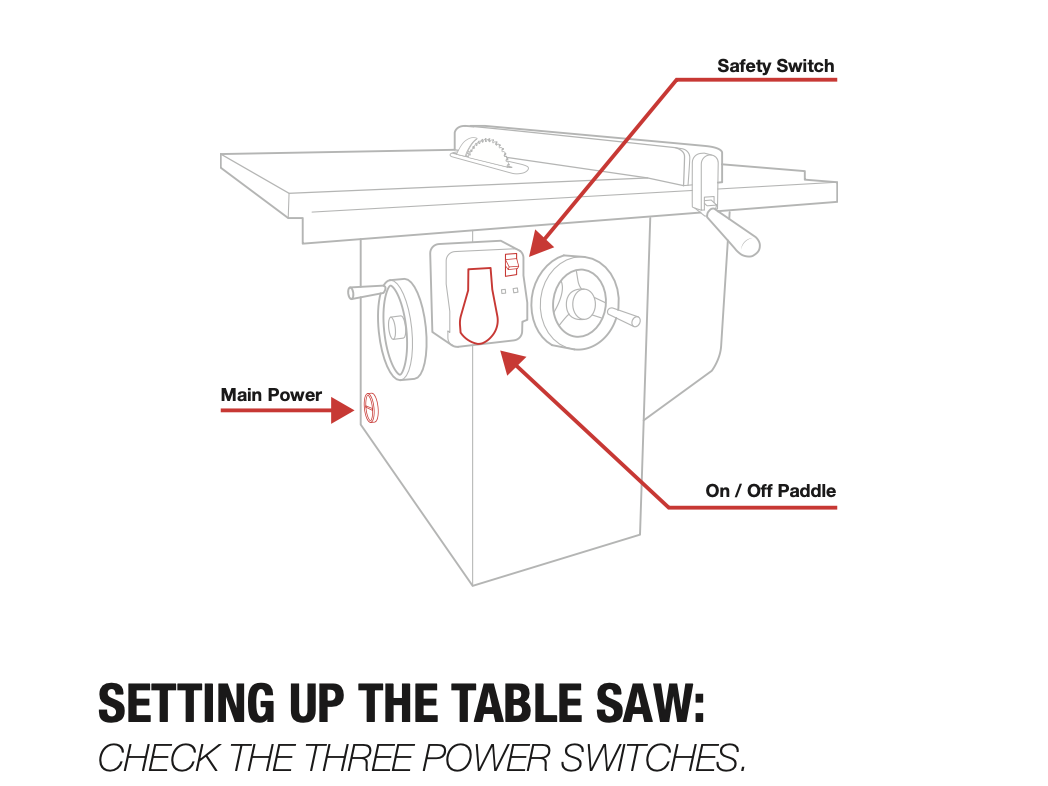 Safety Switch

Main Power

On / Off Paddle

SETTING UP THE TABLE SAW:
CHECK THE THREE POWER SWITCHES.