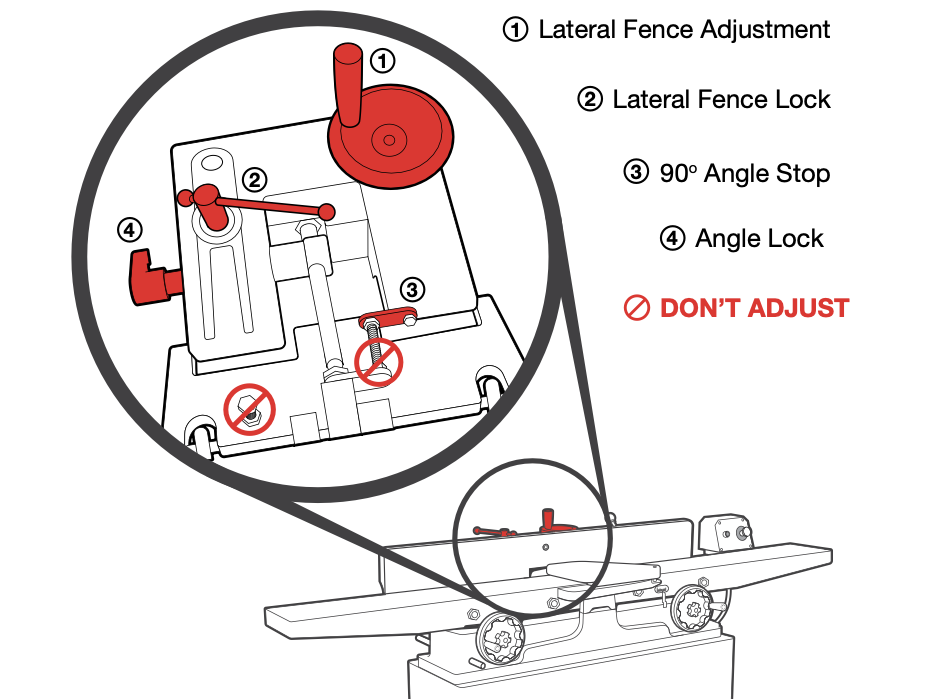 ① Lateral Fence Adjustment

② Lateral Fence Lock

③ 90° Angle Stop

④ Angle Lock

⊘ DON'T ADJUST

①

②

④

③